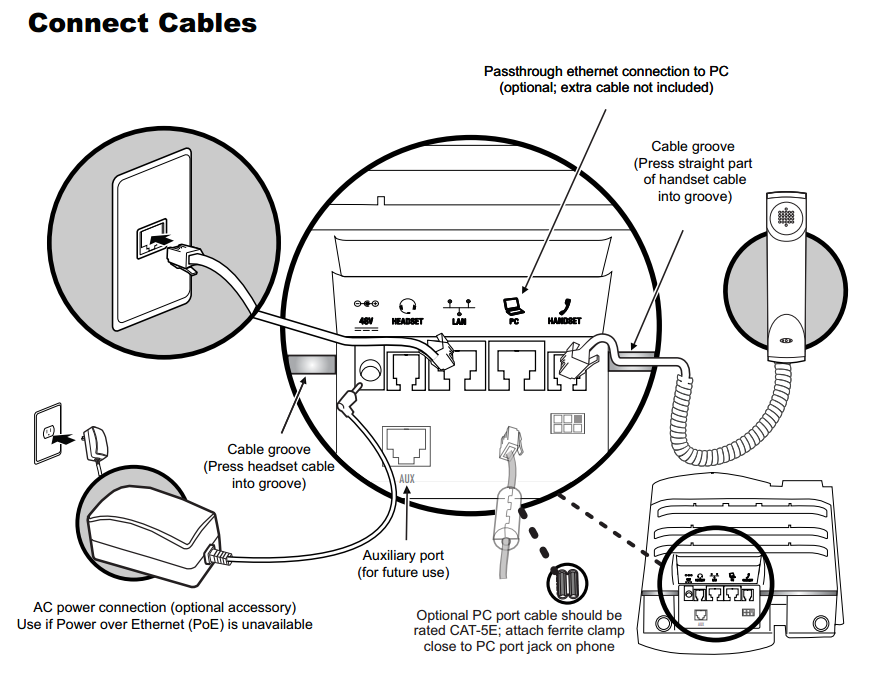 Connect Cables

Passthrough ethernet connection to PC (optional; extra cable not included)

Cable groove (Press straight part of handset cable into groove)

48V
HEADSET
LAN
PC
HANDSET

AUX

Cable groove (Press headset cable into groove)

Auxiliary port (for future use)

AC power connection (optional accessory) Use if Power over Ethernet (PoE) is unavailable

Optional PC port cable should be rated CAT-5E; attach ferrite clamp close to PC port jack on phone